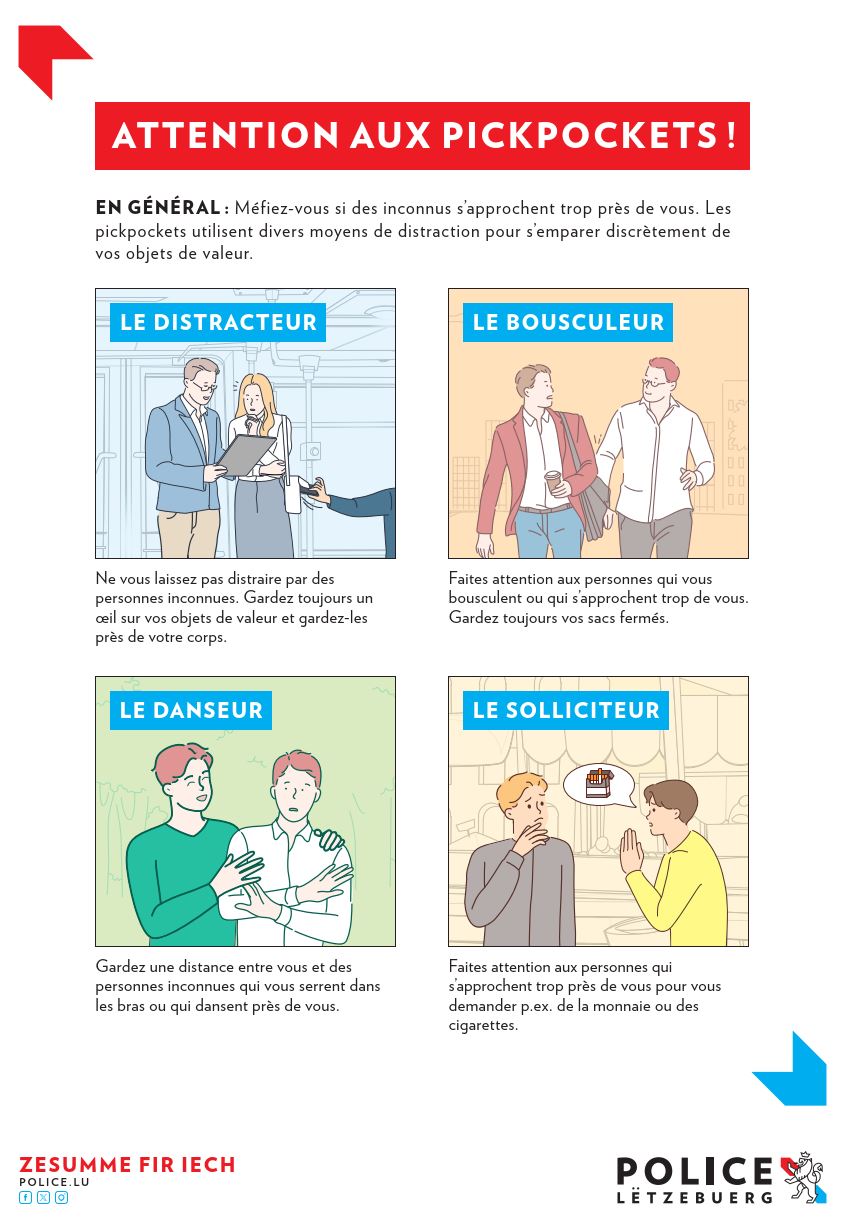 ATTENTION AUX PICKPOCKETS !

EN GÉNÉRAL : Méfiez-vous si des inconnus s'approchent trop près de vous. Les pickpockets utilisent divers moyens de distraction pour s'emparer discrètement de vos objets de valeur.

LE DISTRACTEUR

Ne vous laissez pas distraire par des personnes inconnues. Gardez toujours un œil sur vos objets de valeur et gardez-les près de votre corps.

LE BOUSCULEUR

Faites attention aux personnes qui vous bousculent ou qui s'approchent trop de vous. Gardez toujours vos sacs fermés.

LE DANSEUR

Gardez une distance entre vous et des personnes inconnues qui vous serrent dans les bras ou qui dansent près de vous.

LE SOLLICITEUR

Faites attention aux personnes qui s'approchent trop près de vous pour vous demander p.ex. de la monnaie ou des cigarettes.

ZESUMME FIR IECH
POLICE.LU

POLICE
LËTZEBUERG