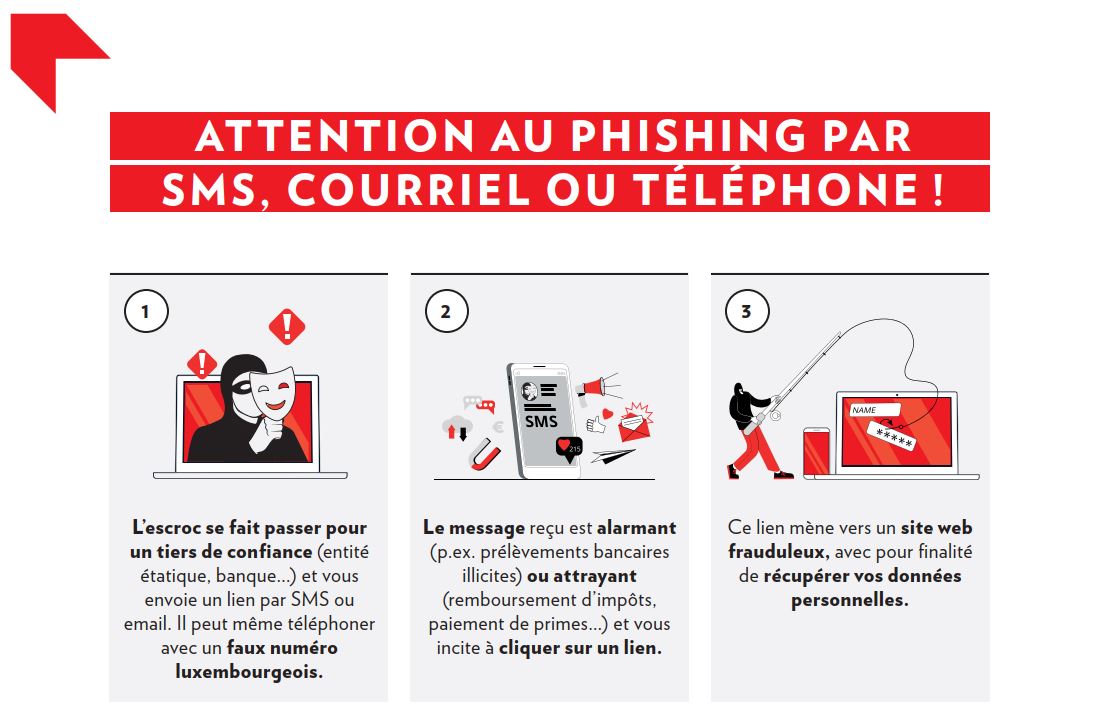 ATTENTION AU PHISHING PAR SMS, COURRIEL OU TÉLÉPHONE !

1

L'escroc se fait passer pour un tiers de confiance (entité étatique, banque...) et vous envoie un lien par SMS ou email. Il peut même téléphoner avec un faux numéro luxembourgeois.

2

SMS

215

Le message reçu est alarmant (p.ex. prélèvements bancaires illicites) ou attrayant (remboursement d'impôts, paiement de primes...) et vous incite à cliquer sur un lien.

3

NAME

*****

Ce lien mène vers un site web frauduleux, avec pour finalité de récupérer vos données personnelles.